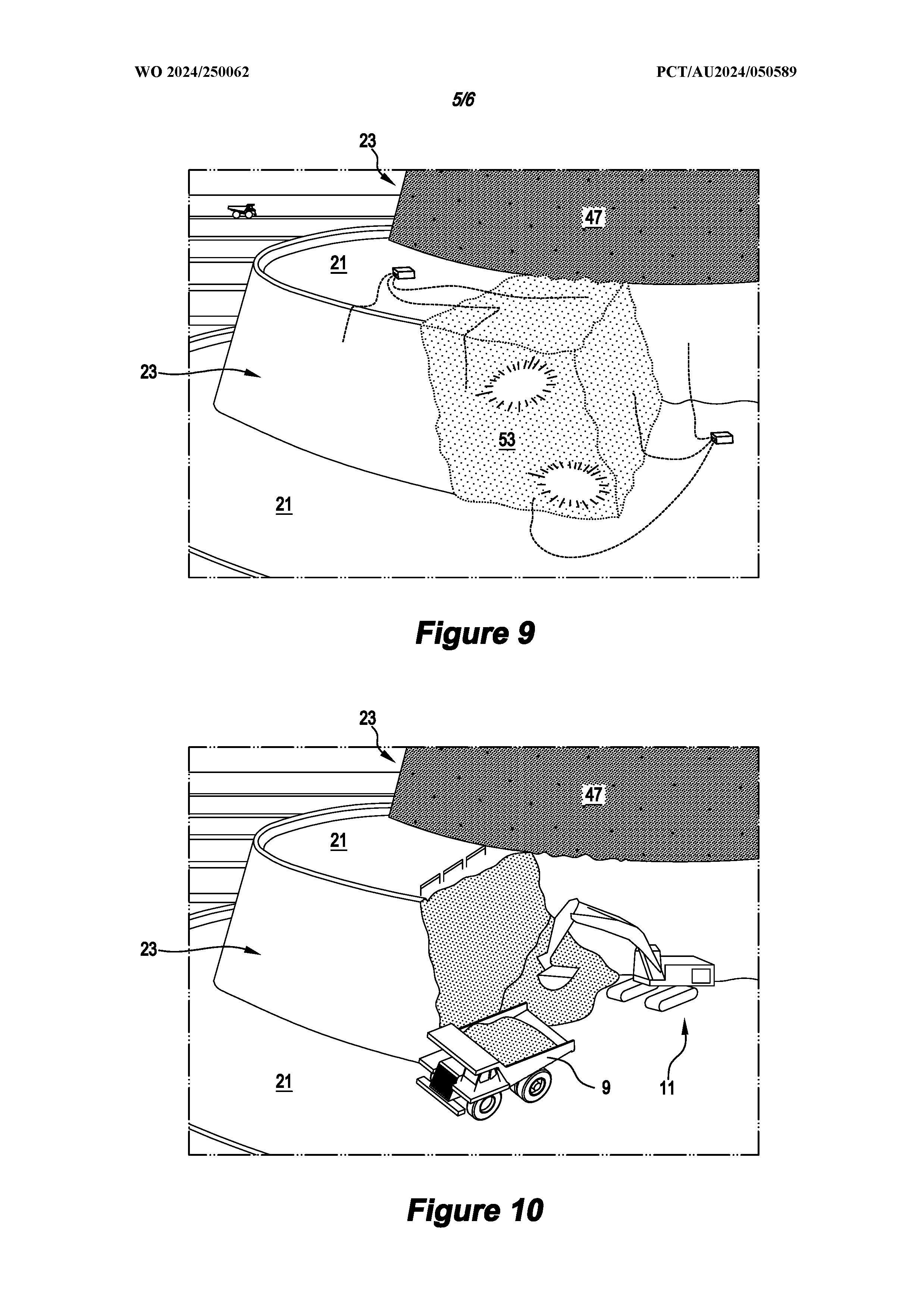 WO 2024/250062

PCT/AU2024/050589

5/6

23

47

21

23

53

21

Figure 9

23

47

21

23

21

9

11

Figure 10