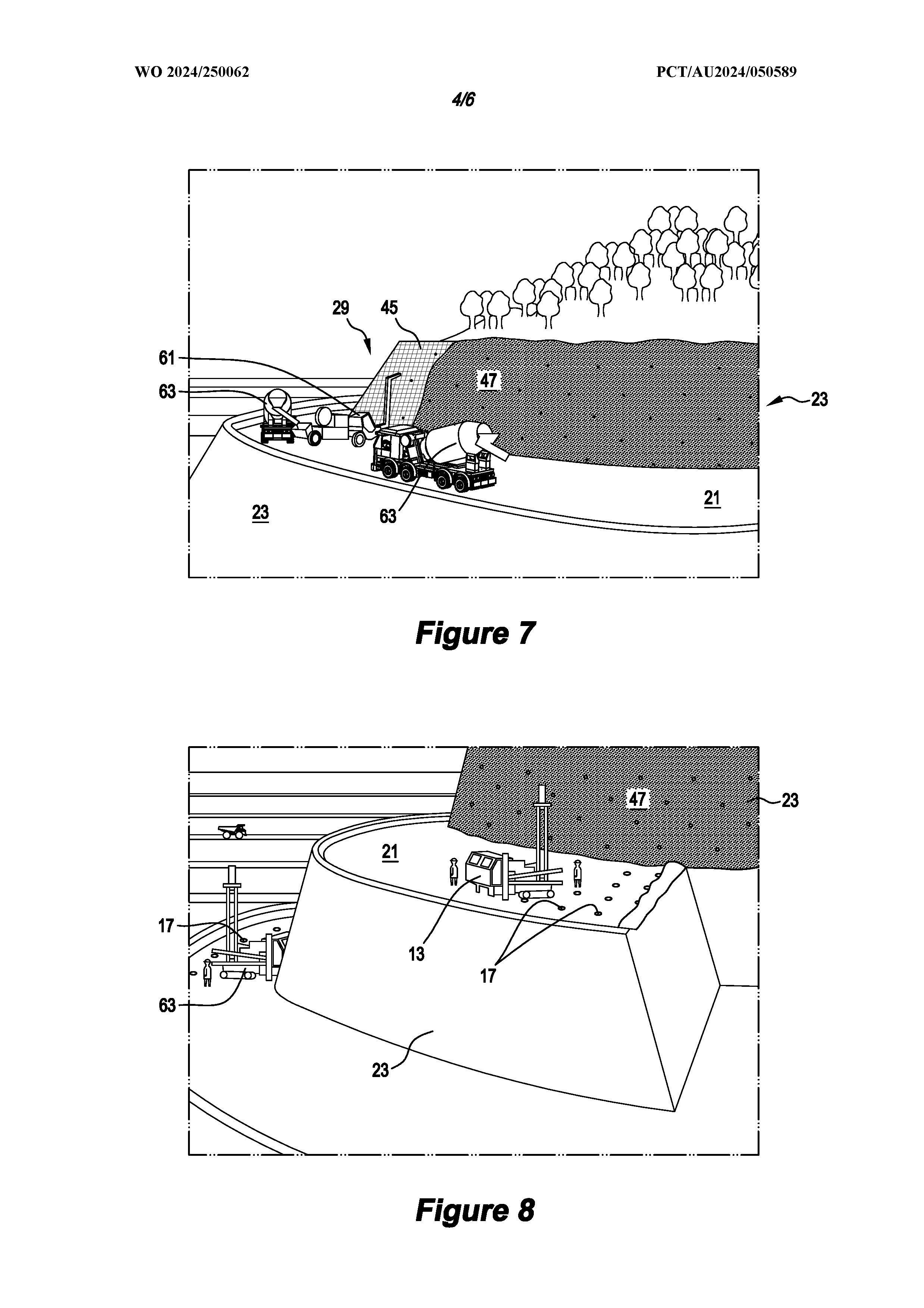 WO 2024/250062

PCT/AU2024/050589

4/6

29
45
61
63
47
23
63
23
21

Figure 7

47
23
21
17
13
17
63
23

Figure 8